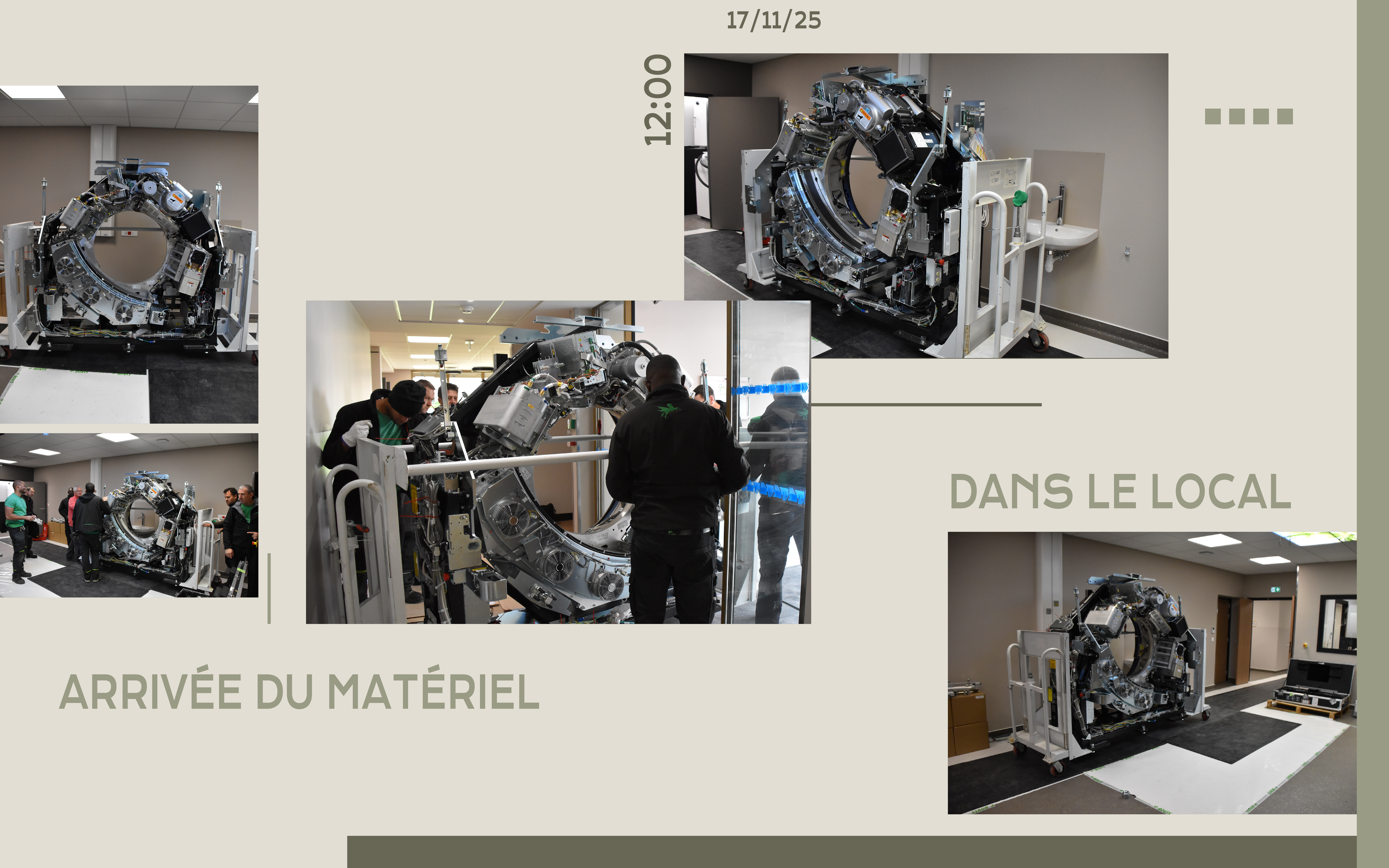 17/11/25

12:00

DANS LE LOCAL

ARRIVÉE DU MATÉRIEL